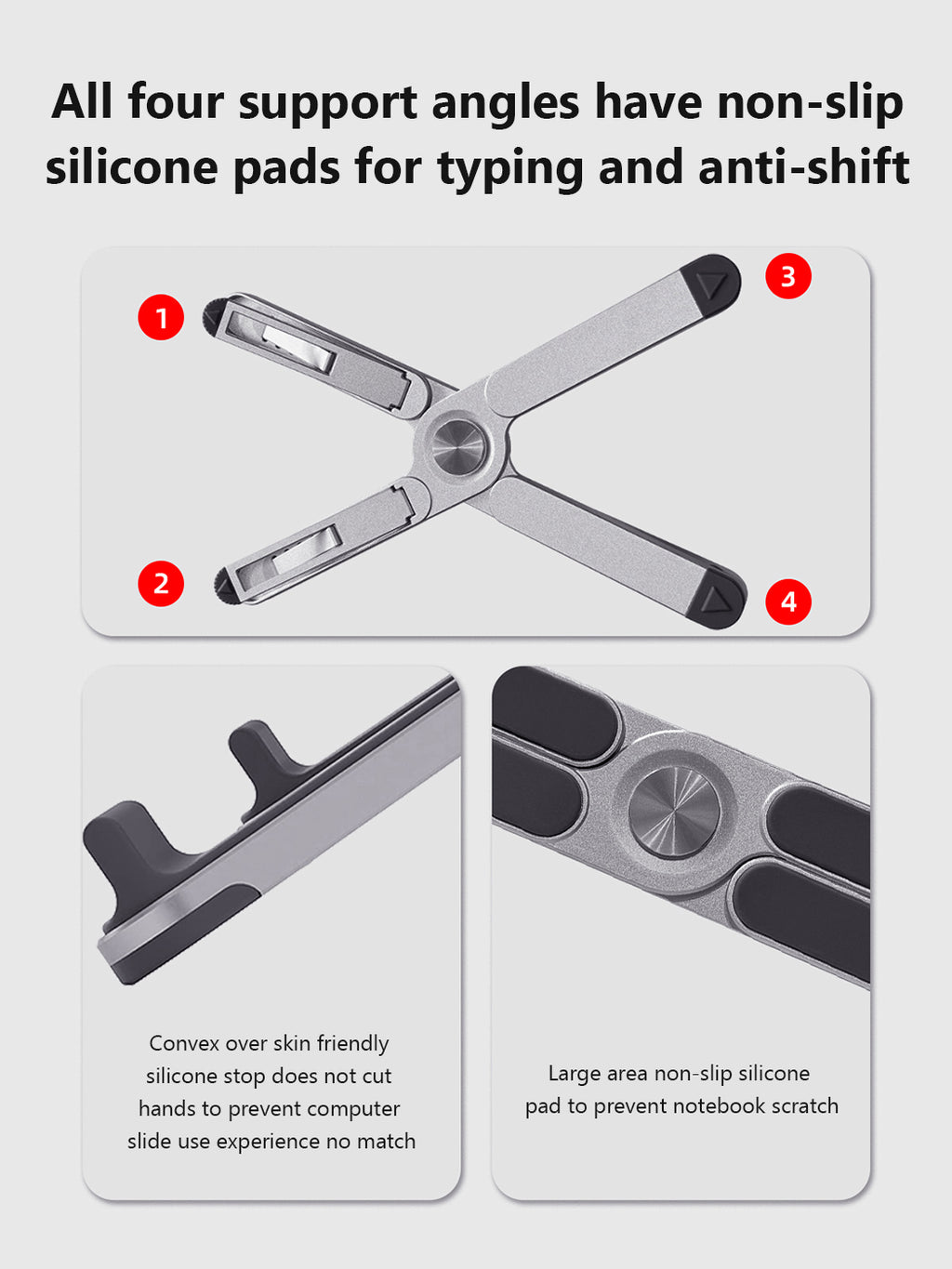 All four support angles have non-slip silicone pads for typing and anti-shift

1

3

2

4

Convex over skin friendly silicone stop does not cut hands to prevent computer slide use experience no match

Large area non-slip silicone pad to prevent notebook scratch