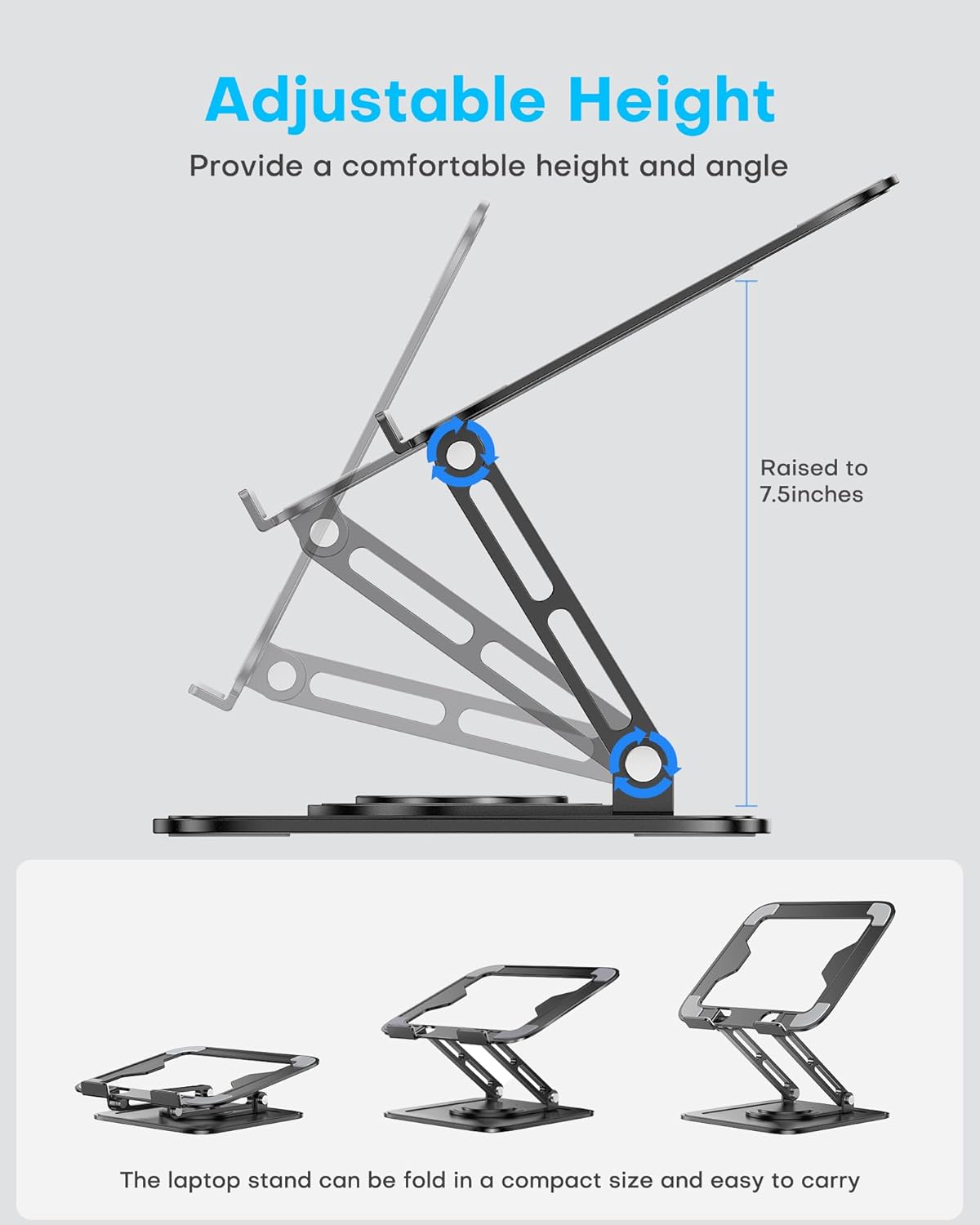 Adjustable Height

Provide a comfortable height and angle

Raised to 7.5inches

The laptop stand can be fold in a compact size and easy to carry