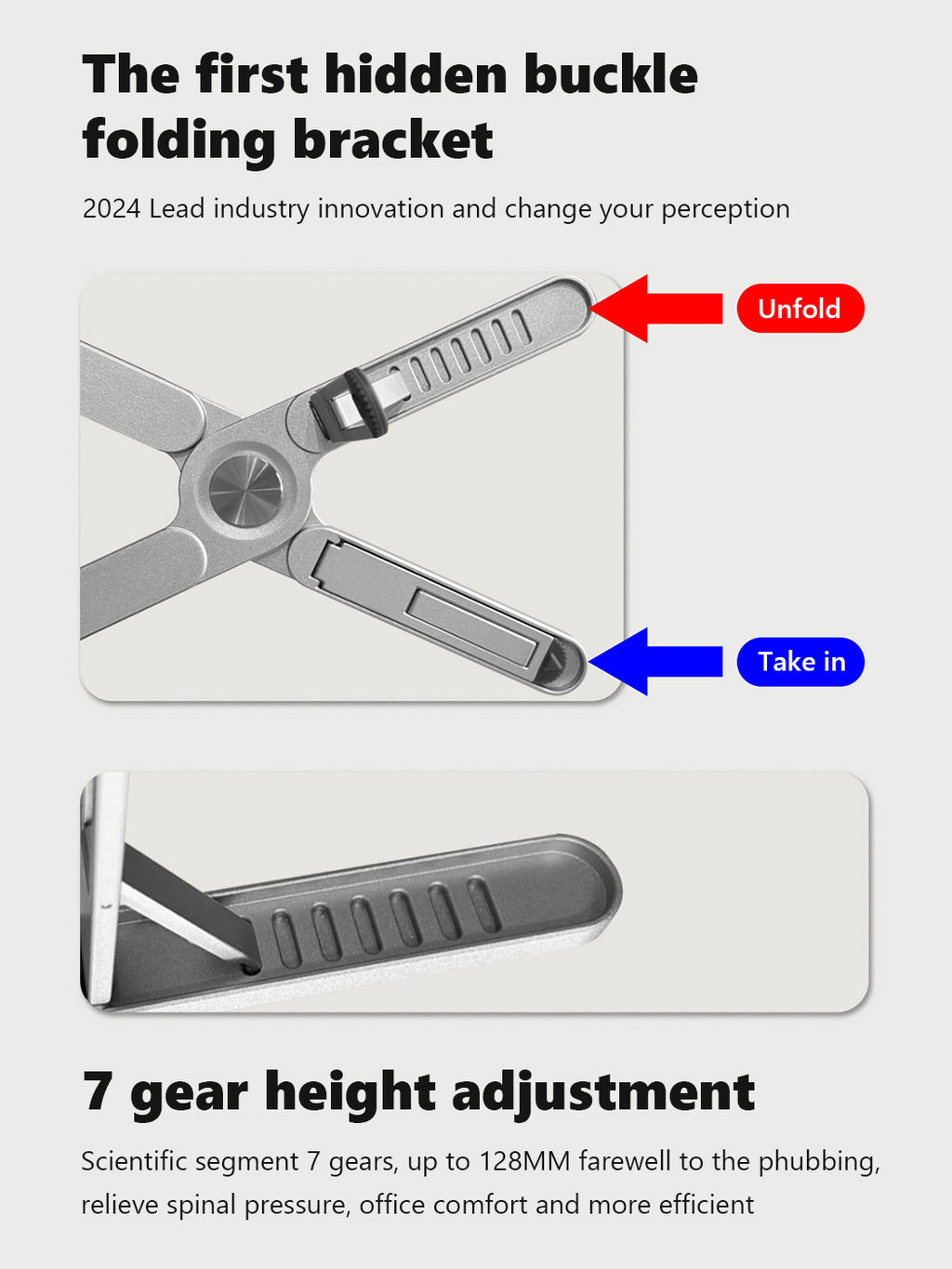 The first hidden buckle folding bracket

2024 Lead industry innovation and change your perception

Unfold

Take in

7 gear height adjustment

Scientific segment 7 gears, up to 128MM farewell to the phubbing, relieve spinal pressure, office comfort and more efficient